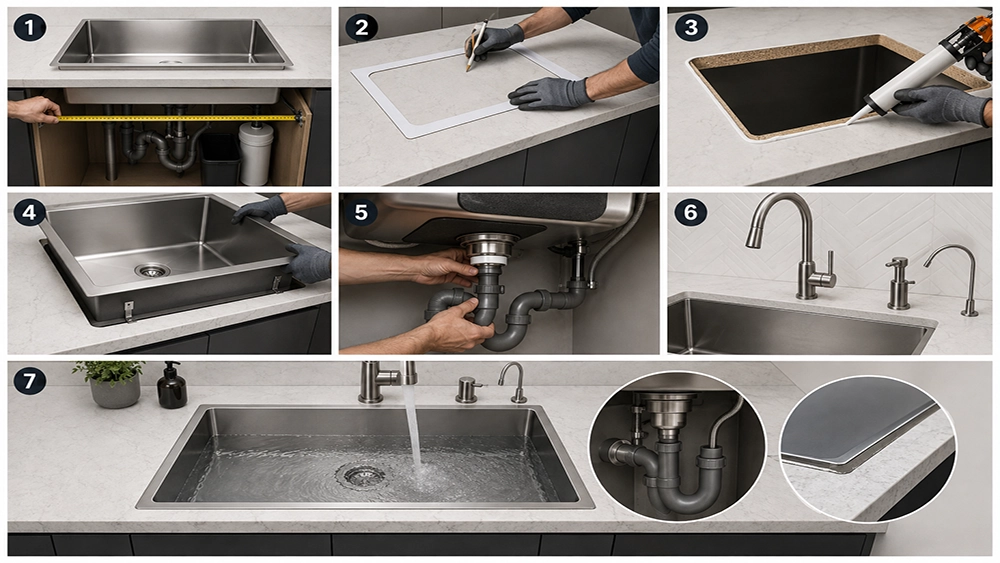 1
2
3
4
5
6
7